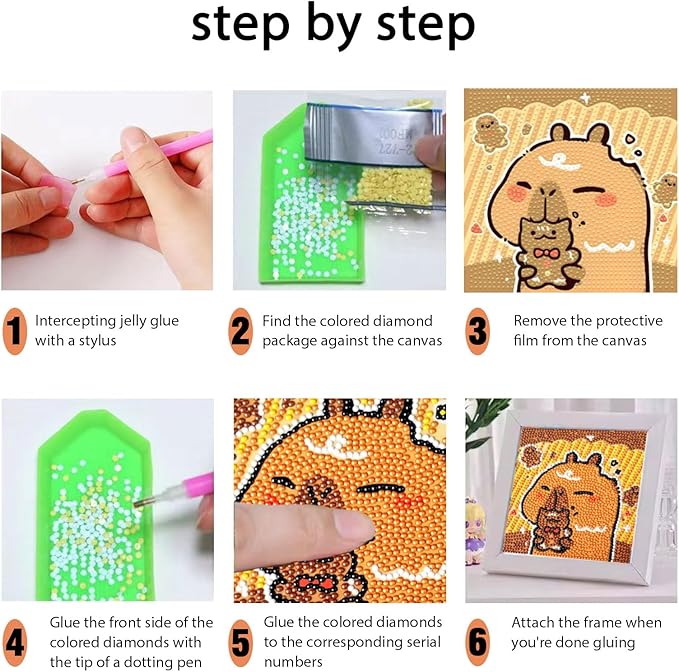 step by step

1 Intercepting jelly glue with a stylus

2 Find the colored diamond package against the canvas

3 Remove the protective film from the canvas

4 Glue the front side of the colored diamonds with the tip of a dotting pen

5 Glue the colored diamonds to the corresponding serial numbers

6 Attach the frame when you're done gluing