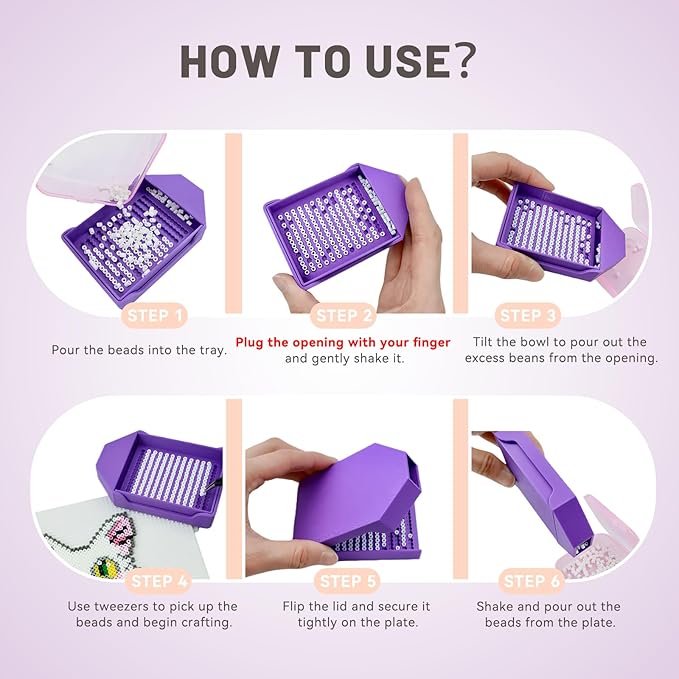 HOW TO USE?

STEP 1

Pour the beads into the tray.

STEP 2

Plug the opening with your finger and gently shake it.

STEP 3

Tilt the bowl to pour out the excess beans from the opening.

STEP 4

Use tweezers to pick up the beads and begin crafting.

STEP 5

Flip the lid and secure it tightly on the plate.

STEP 6

Shake and pour out the beads from the plate.