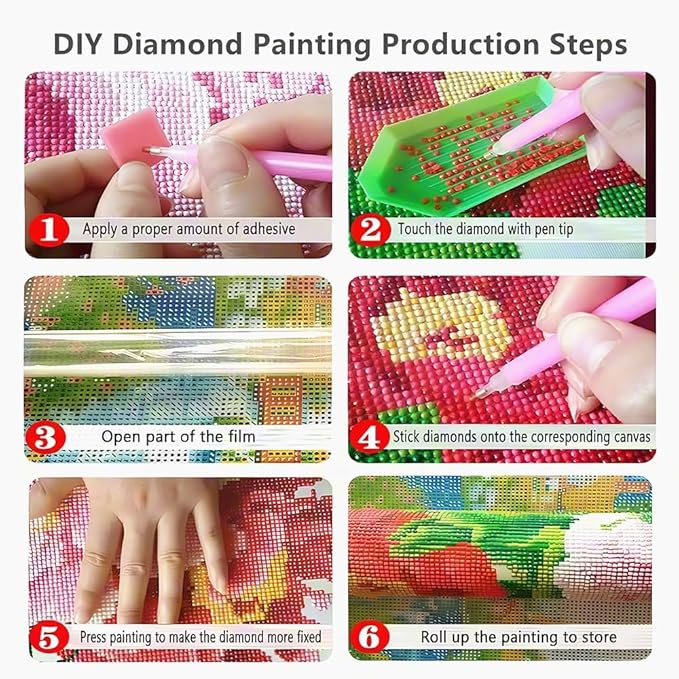 DIY Diamond Painting Production Steps

1 Apply a proper amount of adhesive

2 Touch the diamond with pen tip

3 Open part of the film

4 Stick diamonds onto the corresponding canvas

5 Press painting to make the diamond more fixed

6 Roll up the painting to store