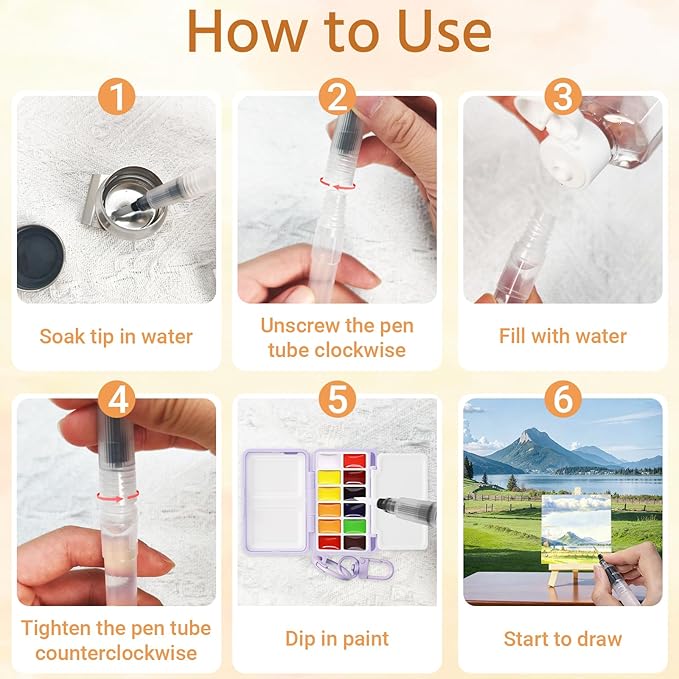 How to Use

1
Soak tip in water

2
Unscrew the pen tube clockwise

3
Fill with water

4
Tighten the pen tube counterclockwise

5
Dip in paint

6
Start to draw