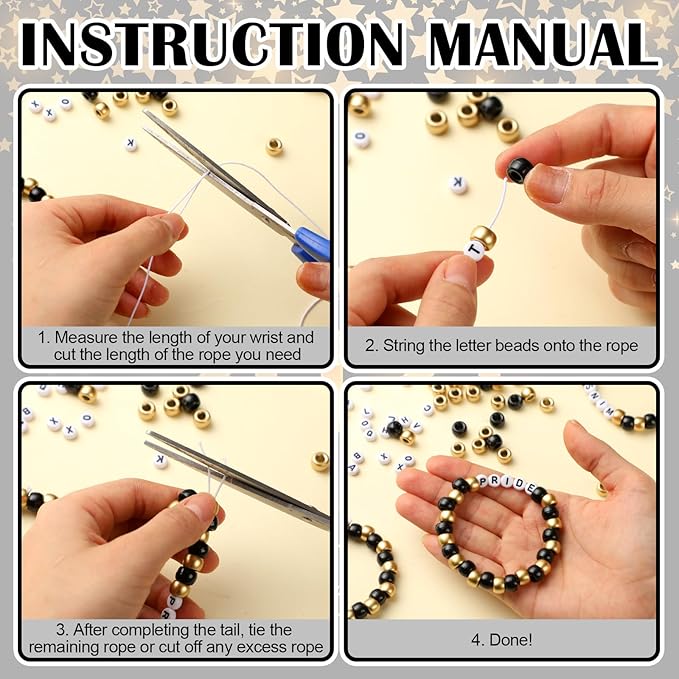 INSTRUCTION MANUAL

1. Measure the length of your wrist and cut the length of the rope you need

2. String the letter beads onto the rope

3. After completing the tail, tie the remaining rope or cut off any excess rope

PRIDE

4. Done!