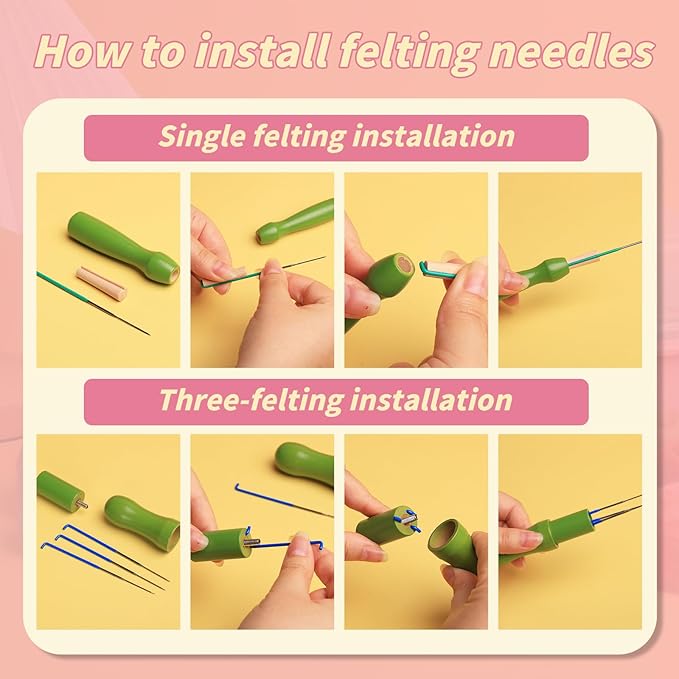 How to install felting needles

Single felting installation

Three-felting installation