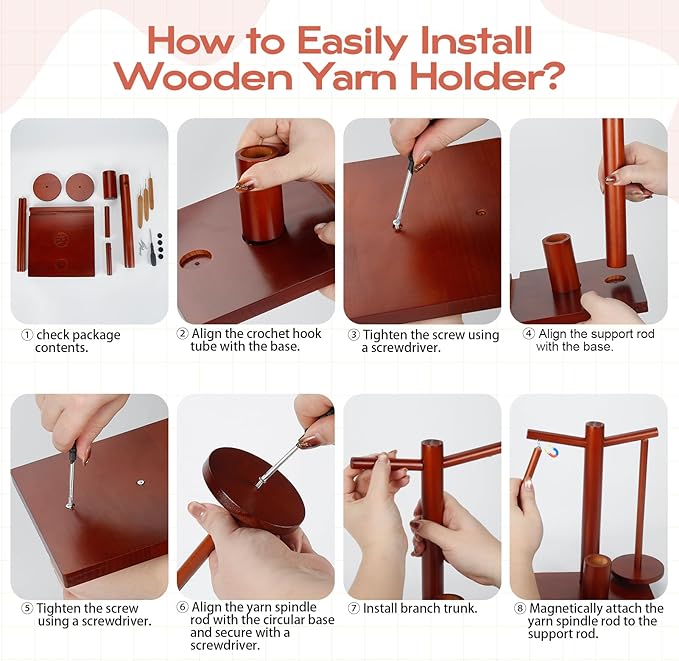 How to Easily Install Wooden Yarn Holder?

① check package contents.

② Align the crochet hook tube with the base.

③ Tighten the screw using a screwdriver.

④ Align the support rod with the base.

⑤ Tighten the screw using a screwdriver.

⑥ Align the yarn spindle rod with the circular base and secure with a screwdriver.

⑦ Install branch trunk.

⑧ Magnetically attach the yarn spindle rod to the support rod.