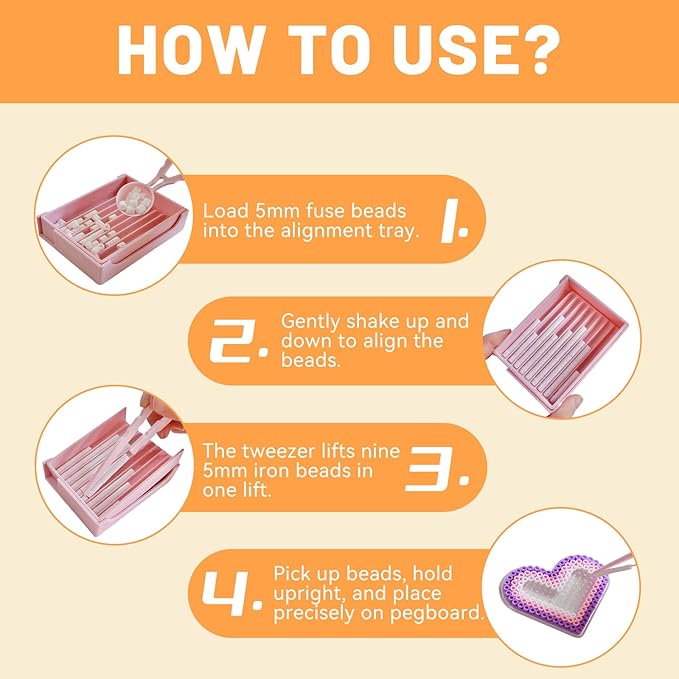 HOW TO USE?

Load 5mm fuse beads into the alignment tray. 1.

2. Gently shake up and down to align the beads.

The tweezer lifts nine 5mm iron beads in one lift. 3.

4. Pick up beads, hold upright, and place precisely on pegboard.