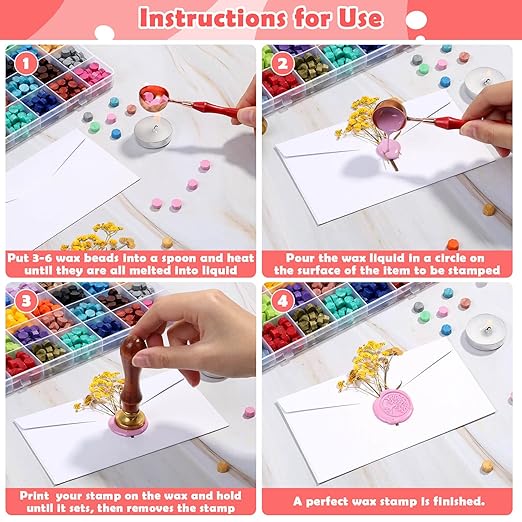 Instructions for Use

1

Put 3-6 wax beads into a spoon and heat until they are all melted into liquid

2

Pour the wax liquid in a circle on the surface of the item to be stamped

3

Print your stamp on the wax and hold until it sets, then removes the stamp

4

A perfect wax stamp is finished.