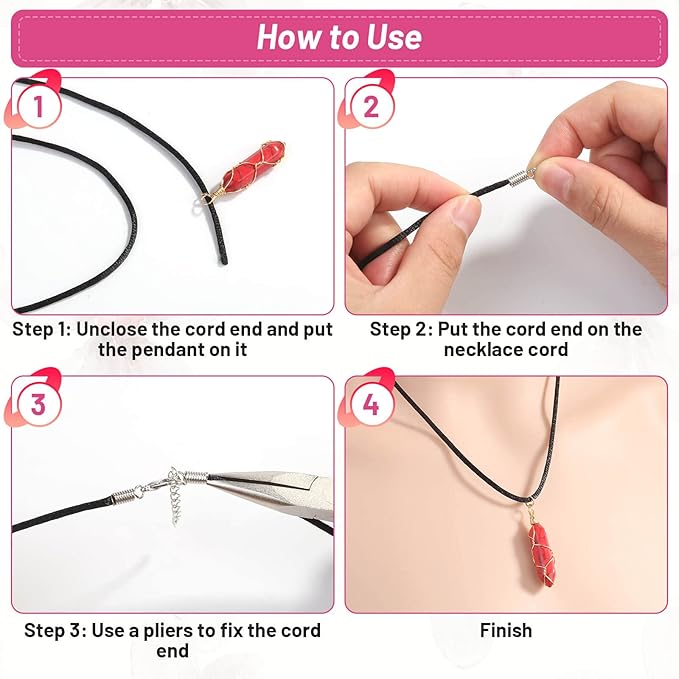 How to Use

1

Step 1: Unclose the cord end and put the pendant on it

2

Step 2: Put the cord end on the necklace cord

3

Step 3: Use a pliers to fix the cord end

4

Finish