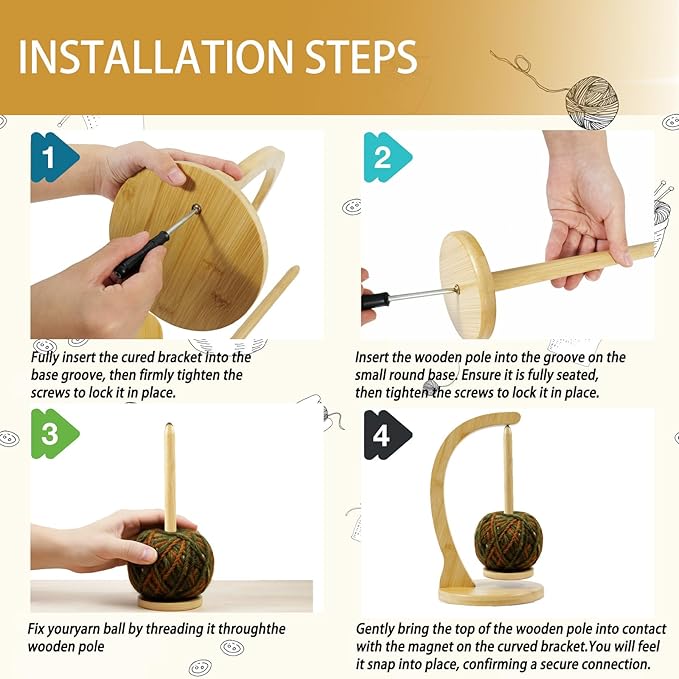 INSTALLATION STEPS

1

Fully insert the cured bracket into the base groove, then firmly tighten the screws to lock it in place.

2

Insert the wooden pole into the groove on the small round base. Ensure it is fully seated, then tighten the screws to lock it in place.

3

Fix youryarn ball by threading it throughthe wooden pole

4

Gently bring the top of the wooden pole into contact with the magnet on the curved bracket.You will feel it snap into place, confirming a secure connection.