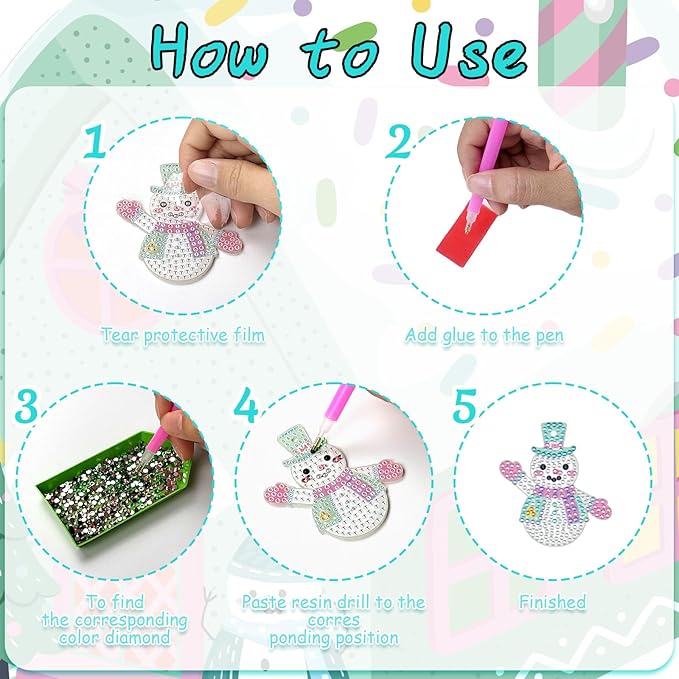 How to Use

1

Tear protective film

2

Add glue to the pen

3

To find the corresponding color diamond

4

Paste resin drill to the corres ponding position

5

Finished