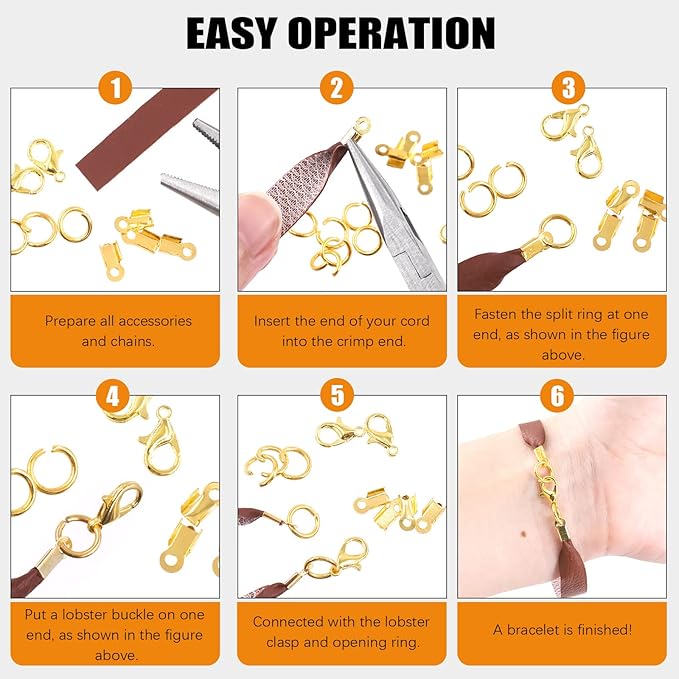 EASY OPERATION

1

Prepare all accessories and chains.

2

Insert the end of your cord into the crimp end.

3

Fasten the split ring at one end, as shown in the figure above.

4

Put a lobster buckle on one end, as shown in the figure above.

5

Connected with the lobster clasp and opening ring.

6

A bracelet is finished!