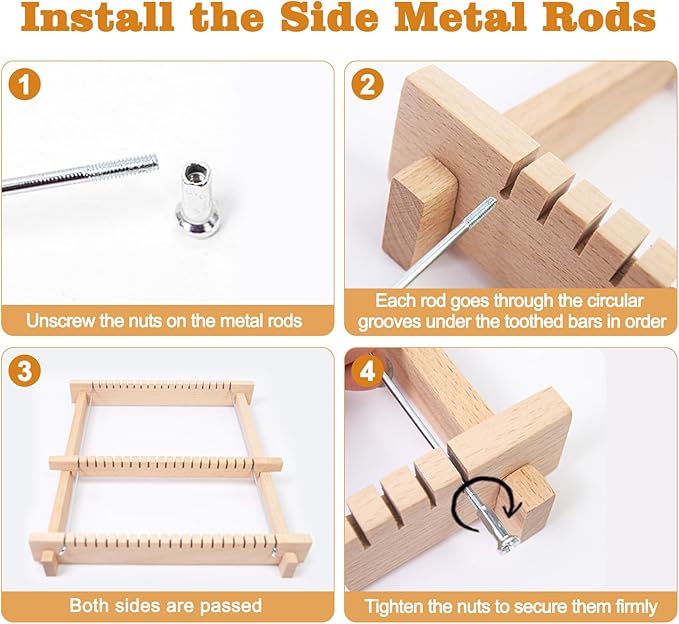 Install the Side Metal Rods

1

Unscrew the nuts on the metal rods

2

Each rod goes through the circular grooves under the toothed bars in order

3

Both sides are passed

4

Tighten the nuts to secure them firmly