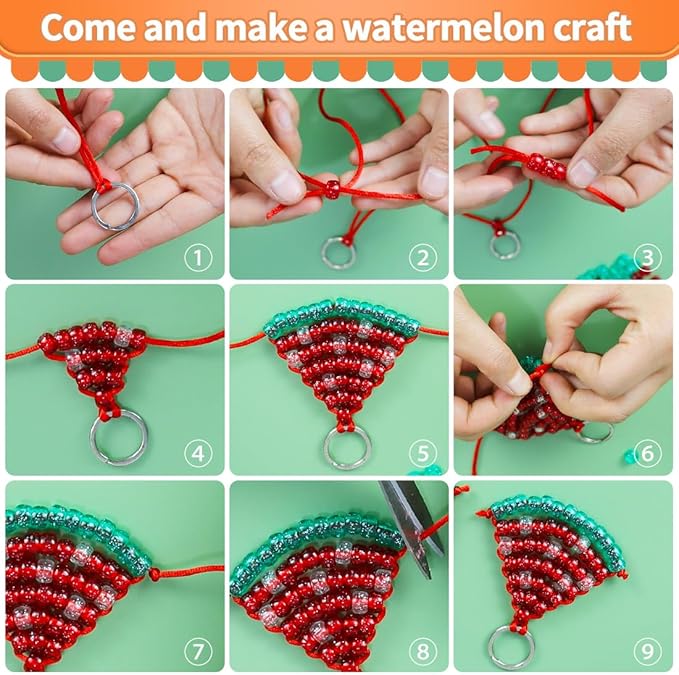 Come and make a watermelon craft

①

②

③

④

⑤

⑥

⑦

⑧

⑨