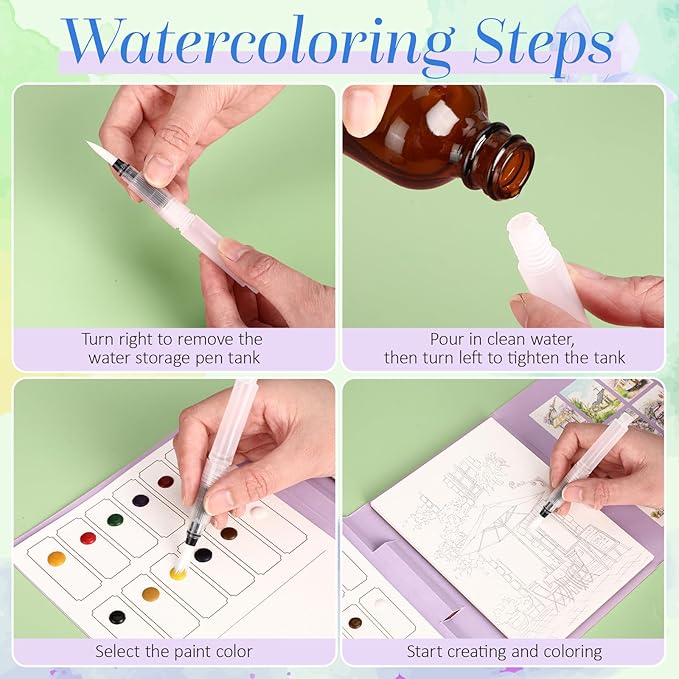 Watercoloring Steps

Turn right to remove the water storage pen tank

Pour in clean water, then turn left to tighten the tank

Select the paint color

Start creating and coloring