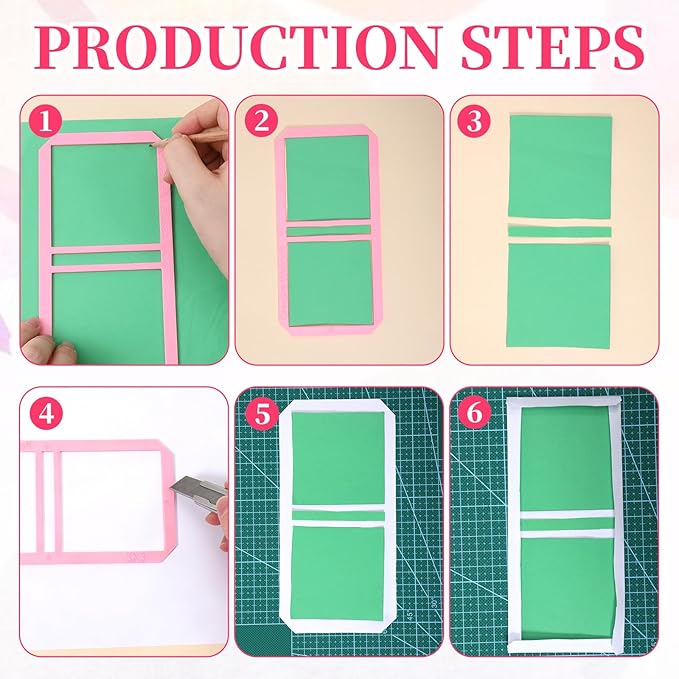 PRODUCTION STEPS

1

2

3

4

5

6