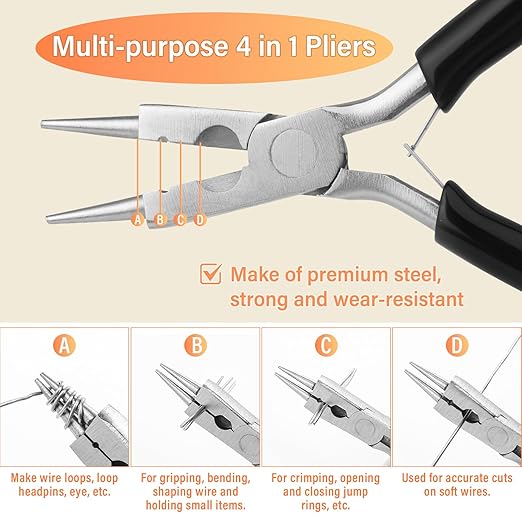 Multi-purpose 4 in 1 Pliers

A B C D

Make of premium steel, strong and wear-resistant

A

Make wire loops, loop headpins, eye, etc.

B

For gripping, bending, shaping wire and holding small items.

C

For crimping, opening and closing jump rings, etc.

D

Used for accurate cuts on soft wires.