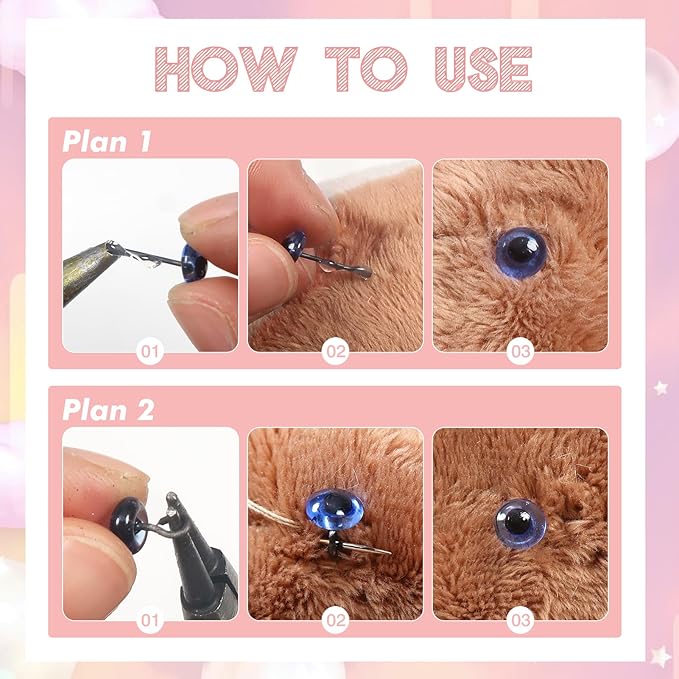 HOW TO USE

Plan 1

01

02

03

Plan 2

01

02

03