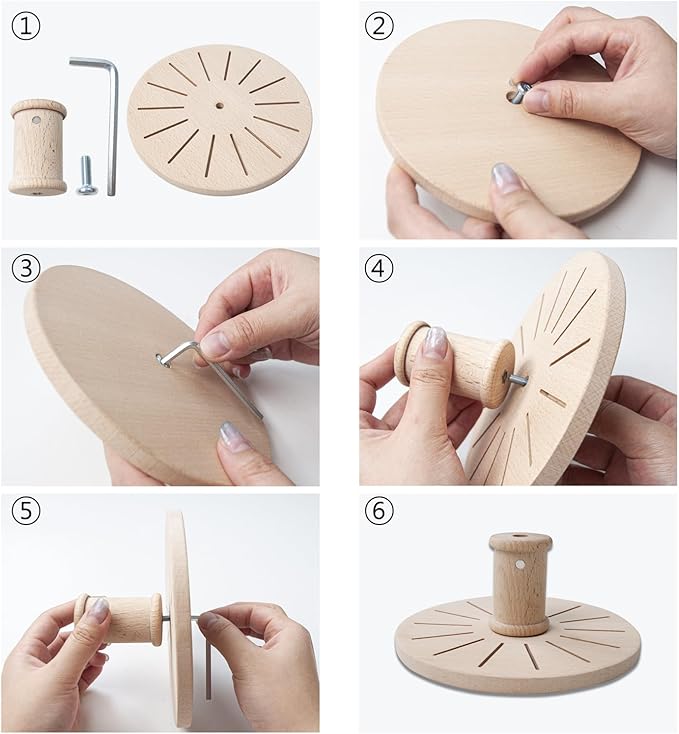 ①
②
③
④
⑤
⑥