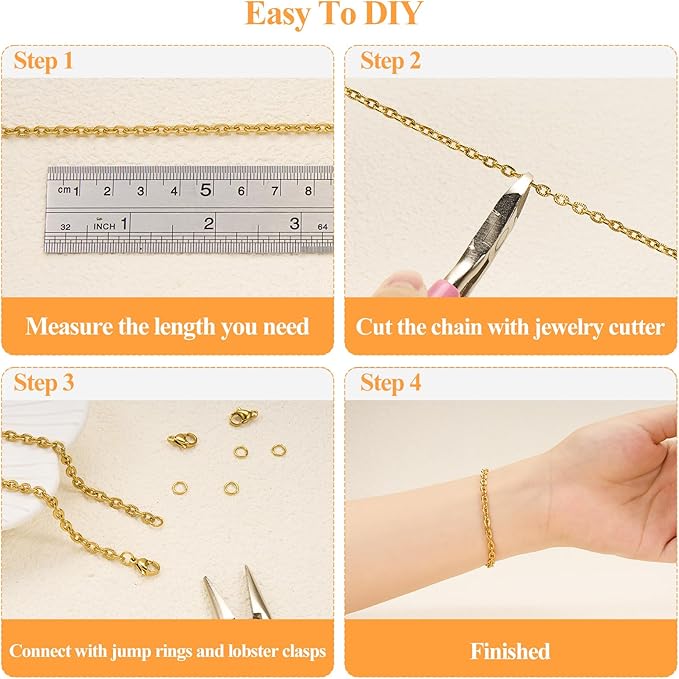 Easy To DIY

Step 1

cm 1 2 3 4 5 6 7 8
32 INCH 1 2 3 64

Measure the length you need

Step 2

Cut the chain with jewelry cutter

Step 3

Connect with jump rings and lobster clasps

Step 4

Finished