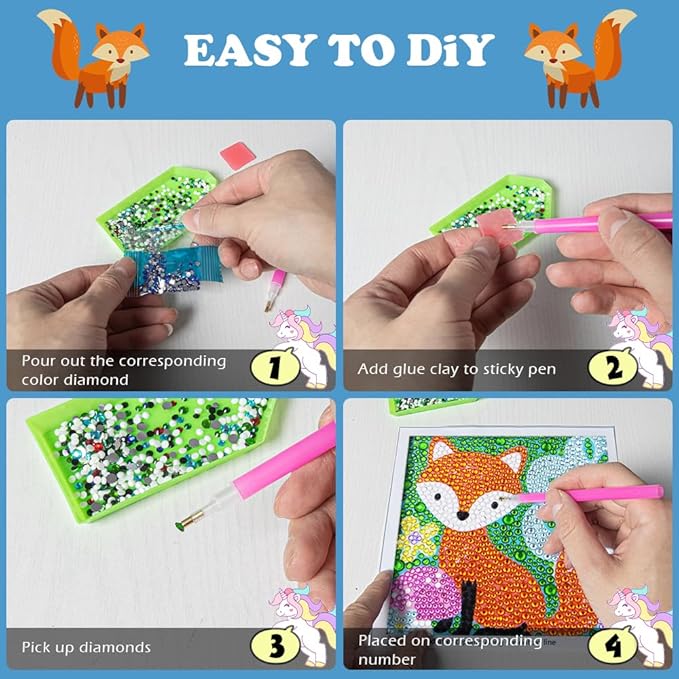 EASY TO DiY

Pour out the corresponding color diamond

1

Add glue clay to sticky pen

2

Pick up diamonds

3

Placed on corresponding number

4