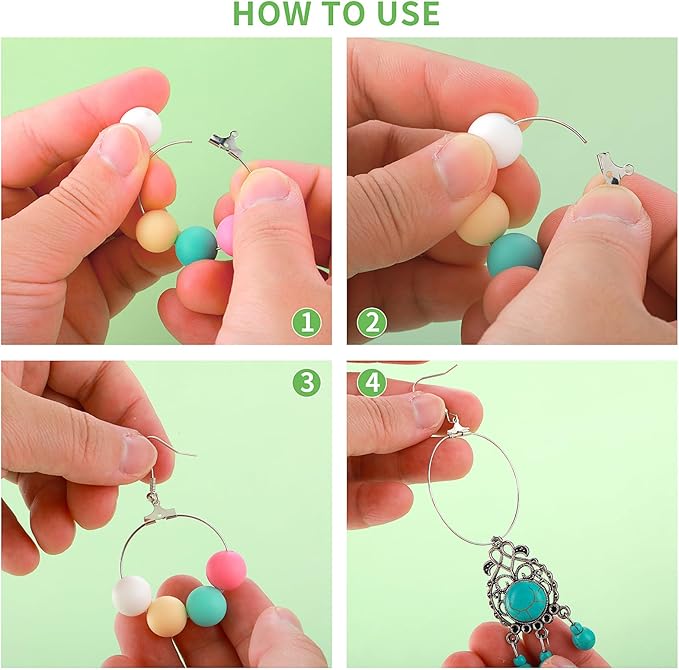 HOW TO USE

1

2

3

4