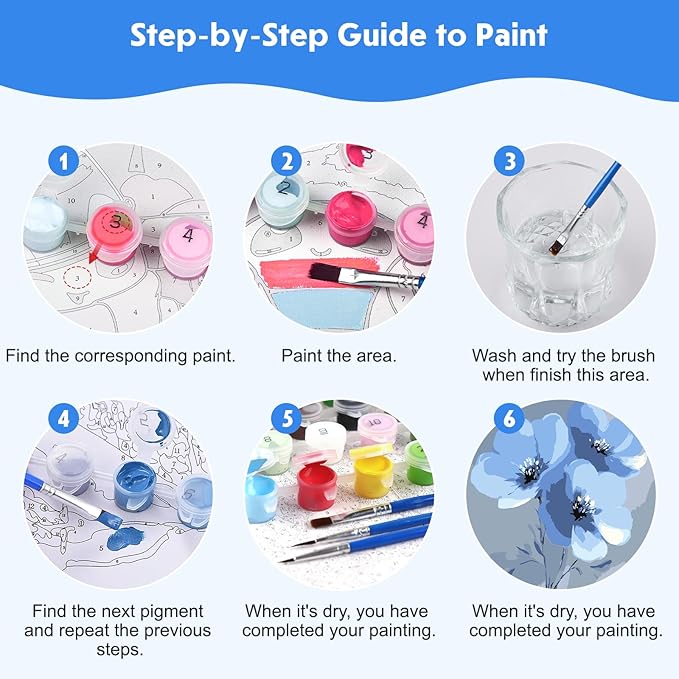 Step-by-Step Guide to Paint

1

Find the corresponding paint.

2

Paint the area.

3

Wash and try the brush when finish this area.

4

Find the next pigment and repeat the previous steps.

5

When it's dry, you have completed your painting.

6

When it's dry, you have completed your painting.