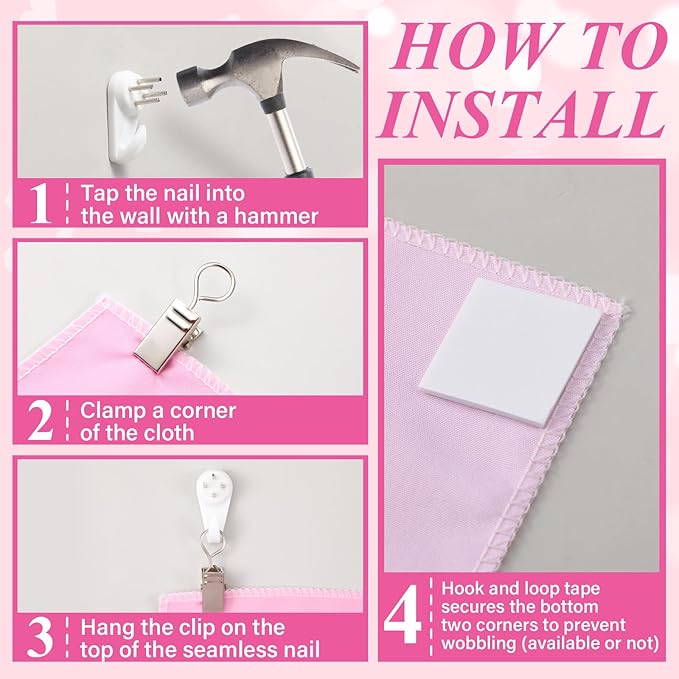 HOW TO INSTALL

1 Tap the nail into the wall with a hammer

2 Clamp a corner of the cloth

3 Hang the clip on the top of the seamless nail

4 Hook and loop tape secures the bottom two corners to prevent wobbling (available or not)