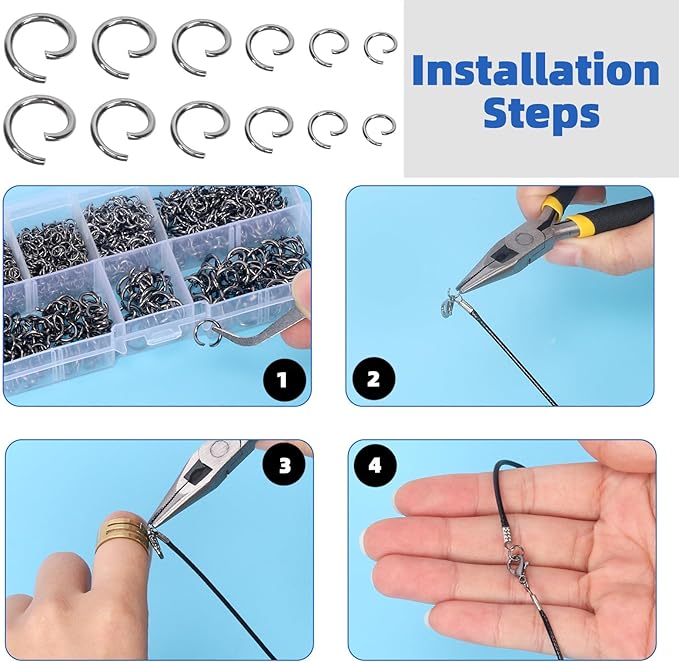 Installation Steps

1

2

3

4