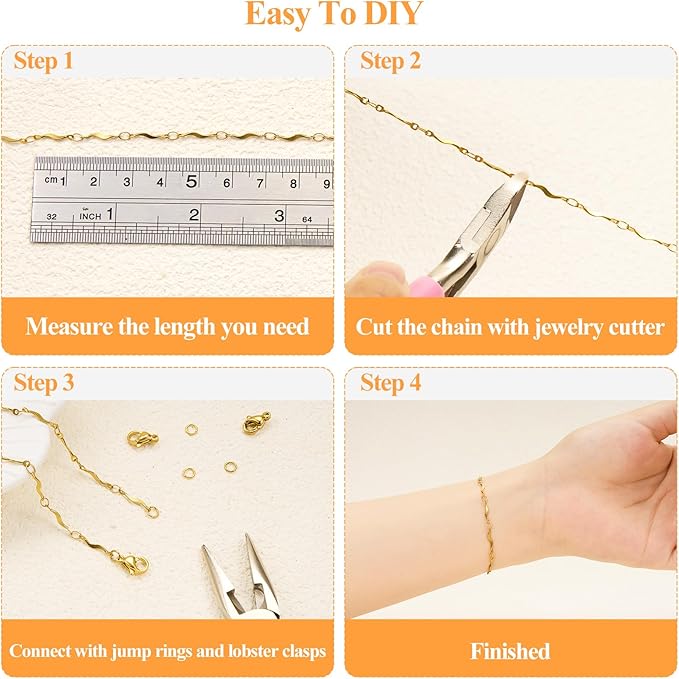 Easy To DIY

Step 1

cm 1 2 3 4 5 6 7 8 9

32 INCH 1 2 3 64

Measure the length you need

Step 2

Cut the chain with jewelry cutter

Step 3

Connect with jump rings and lobster clasps

Step 4

Finished