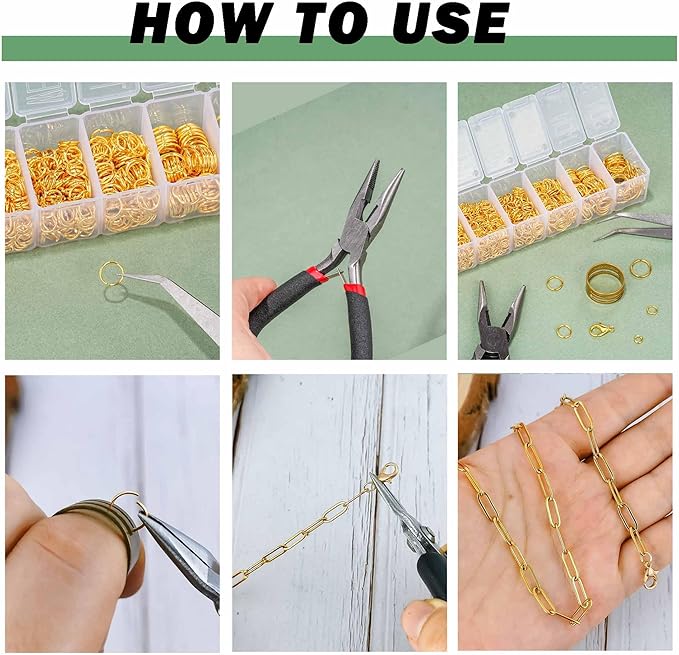 HOW TO USE