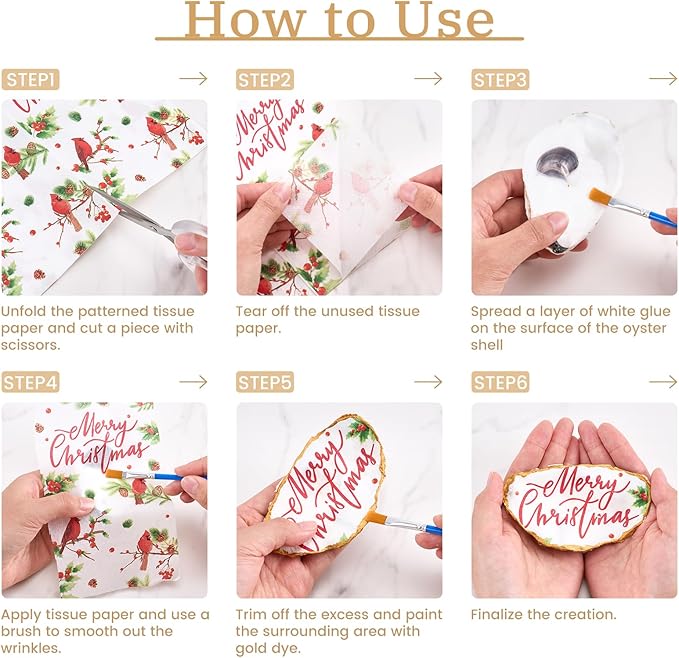 How to Use

STEP1

Unfold the patterned tissue paper and cut a piece with scissors.

STEP2

Merry Christmas

Tear off the unused tissue paper.

STEP3

Spread a layer of white glue on the surface of the oyster shell

STEP4

Merry Christmas

Apply tissue paper and use a brush to smooth out the wrinkles.

STEP5

Merry Christmas

Trim off the excess and paint the surrounding area with gold dye.

STEP6

Merry Christmas

Finalize the creation.