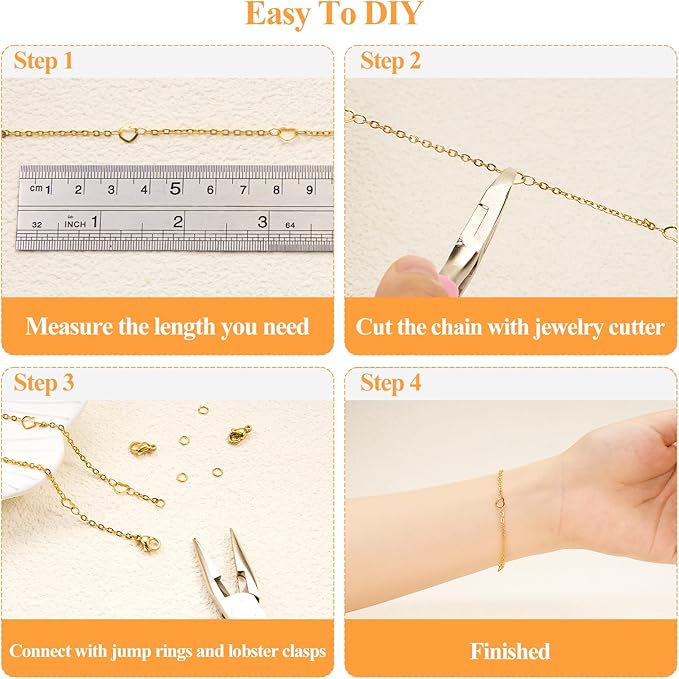 Easy To DIY

Step 1

cm 1 2 3 4 5 6 7 8 9
32 INCH 1 2 3 64

Measure the length you need

Step 2

Cut the chain with jewelry cutter

Step 3

Connect with jump rings and lobster clasps

Step 4

Finished