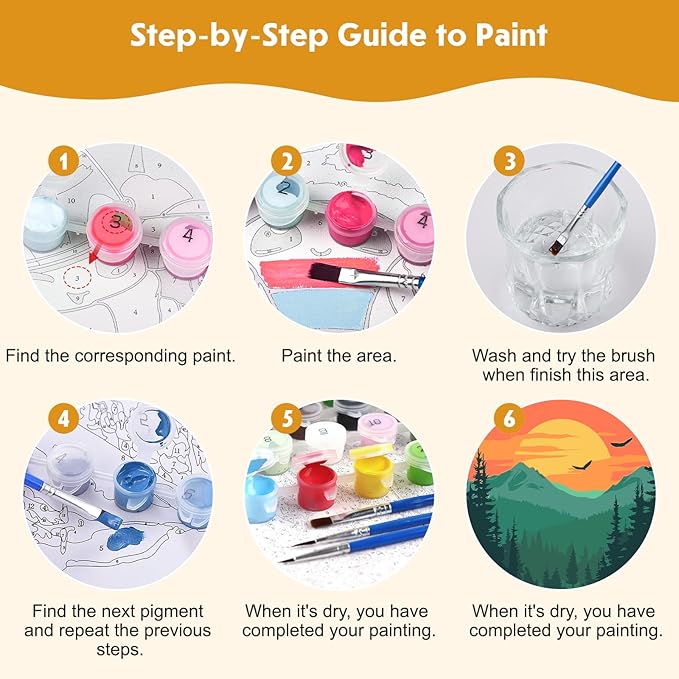 Step-by-Step Guide to Paint

1

Find the corresponding paint.

2

Paint the area.

3

Wash and try the brush when finish this area.

4

Find the next pigment and repeat the previous steps.

5

When it's dry, you have completed your painting.

6

When it's dry, you have completed your painting.