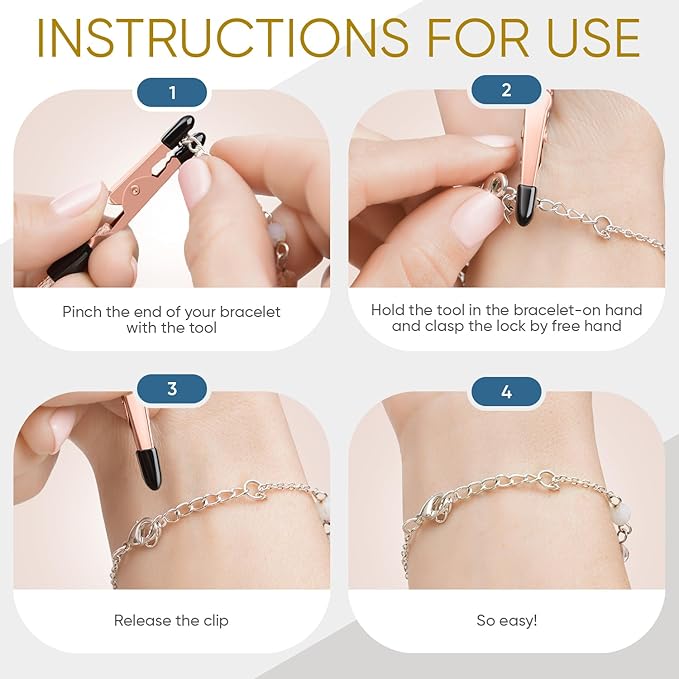 INSTRUCTIONS FOR USE

1

Pinch the end of your bracelet with the tool

2

Hold the tool in the bracelet-on hand and clasp the lock by free hand

3

Release the clip

4

So easy!