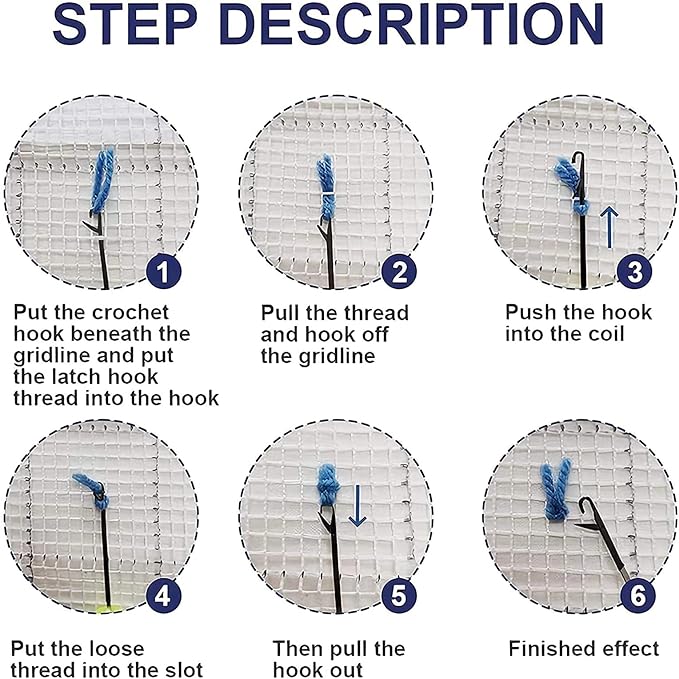 STEP DESCRIPTION

1

Put the crochet hook beneath the gridline and put the latch hook thread into the hook

2

Pull the thread and hook off the gridline

3

Push the hook into the coil

4

Put the loose thread into the slot

5

Then pull the hook out

6

Finished effect