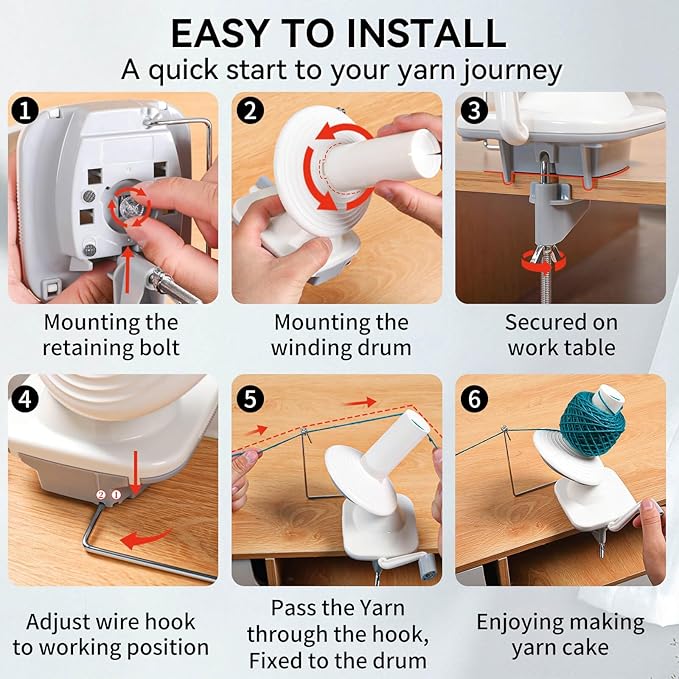 EASY TO INSTALL
A quick start to your yarn journey

1
Mounting the retaining bolt

2
Mounting the winding drum

3
Secured on work table

4
② ①
Adjust wire hook to working position

5
Pass the Yarn through the hook, Fixed to the drum

6
Enjoying making yarn cake