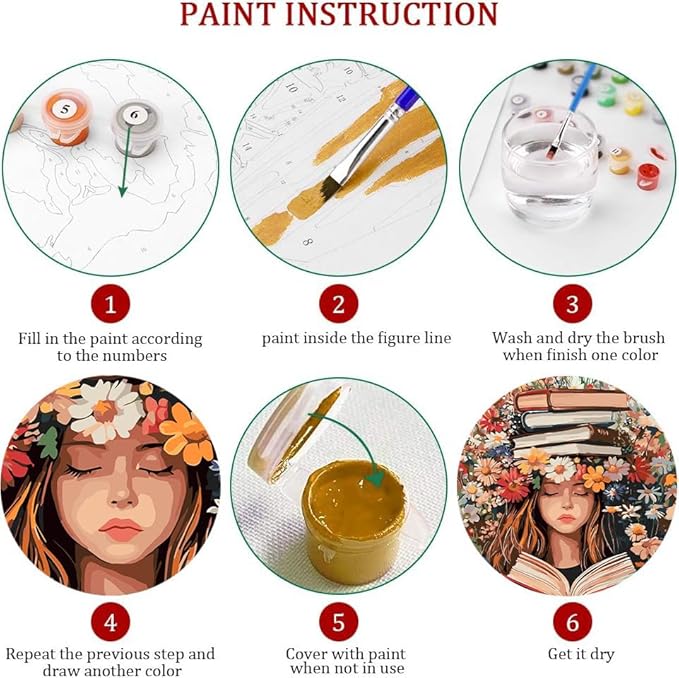 PAINT INSTRUCTION

5

6

10

12

14

8

1

Fill in the paint according to the numbers

2

paint inside the figure line

3

Wash and dry the brush when finish one color

4

Repeat the previous step and draw another color

5

Cover with paint when not in use

6

Get it dry