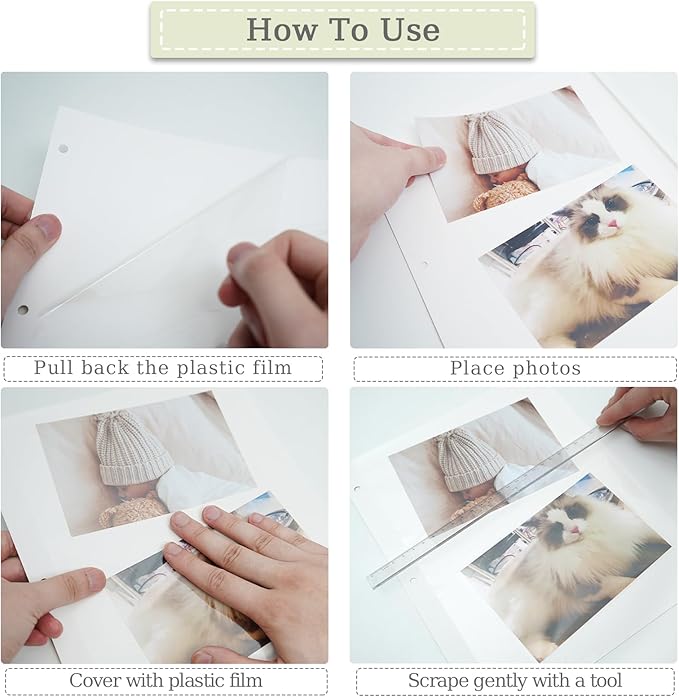 How To Use

Pull back the plastic film

Place photos

Cover with plastic film

Scrape gently with a tool