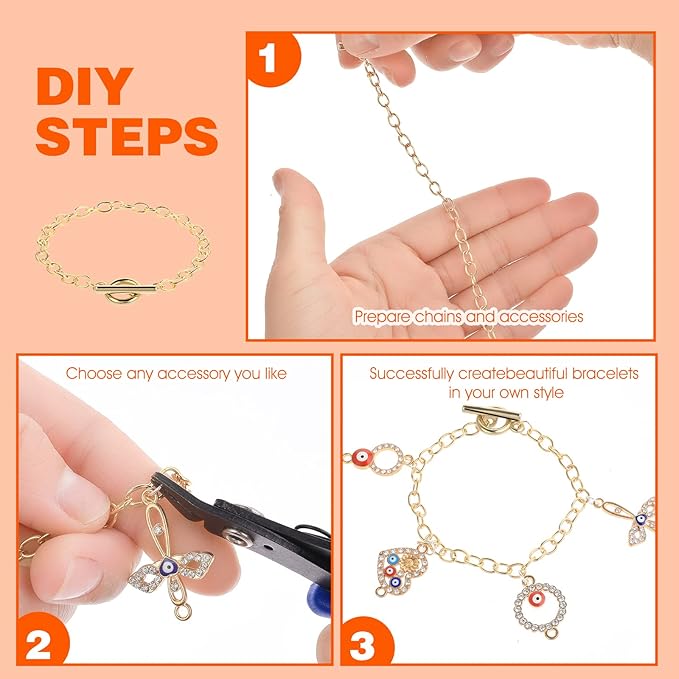 DIY STEPS

1

Prepare chains and accessories

Choose any accessory you like

2

Successfully createbeautiful bracelets in your own style

3