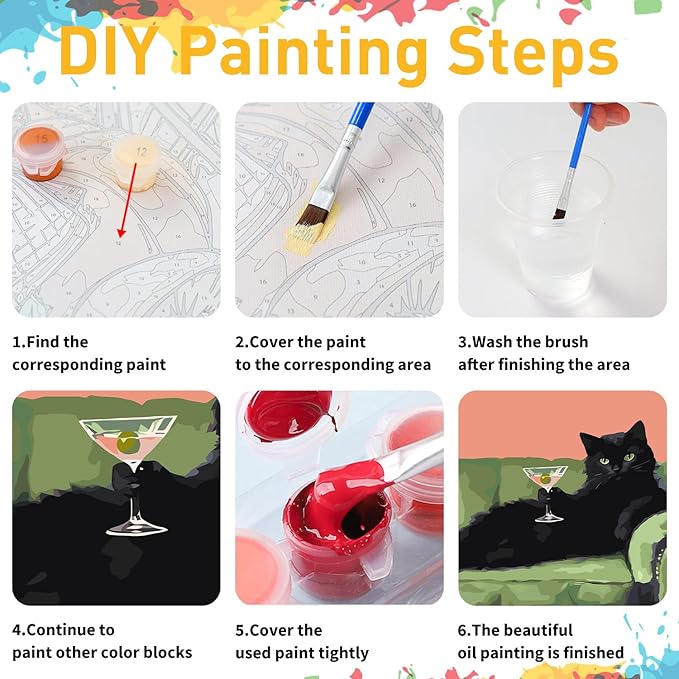 DIY Painting Steps

15

12

1.Find the corresponding paint

2.Cover the paint to the corresponding area

3.Wash the brush after finishing the area

4.Continue to paint other color blocks

5.Cover the used paint tightly

6.The beautiful oil painting is finished