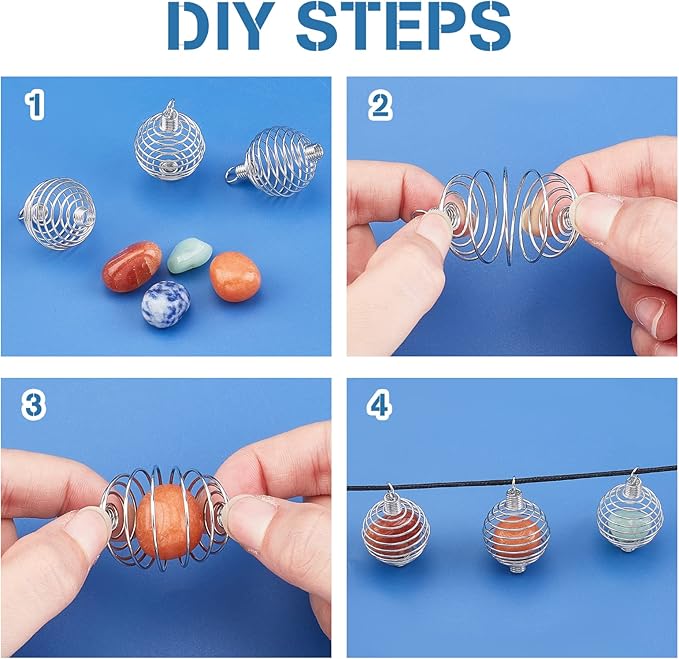 DIY STEPS

1

2

3

4