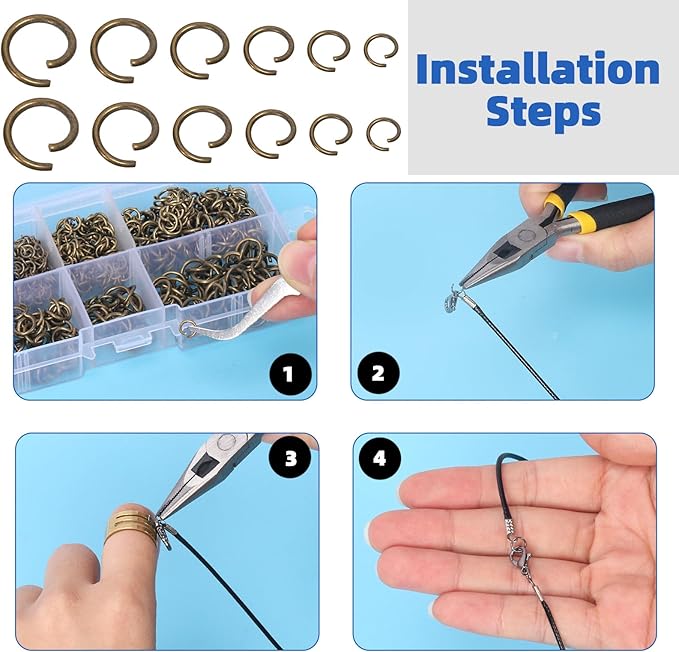 Installation Steps

1

2

3

4