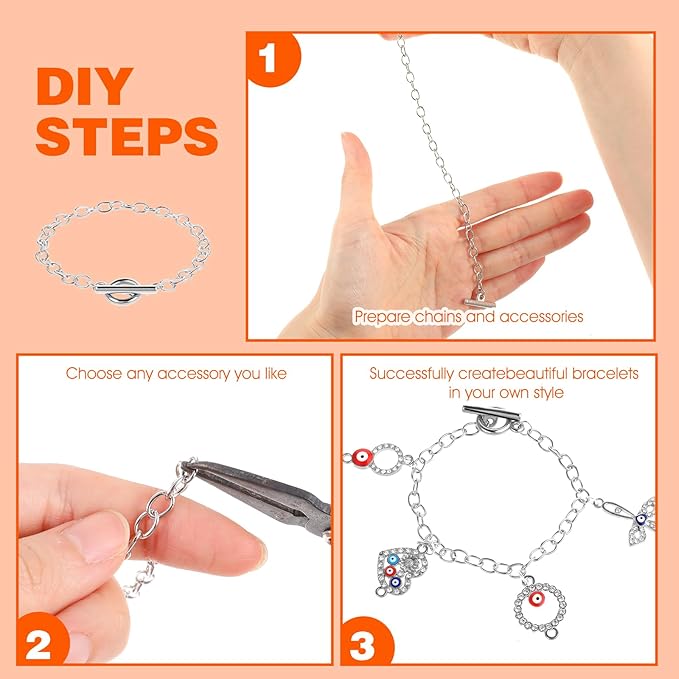 DIY STEPS

1

Prepare chains and accessories

Choose any accessory you like

2

Successfully createbeautiful bracelets in your own style

3