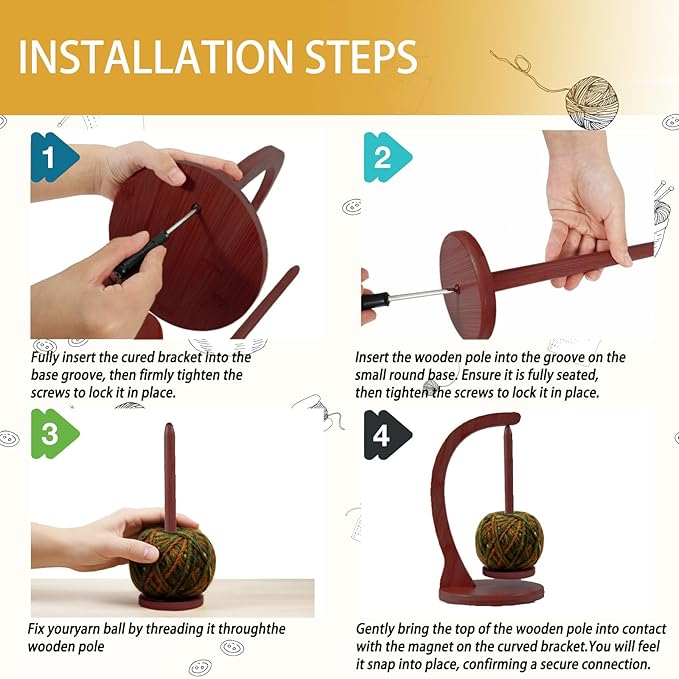 INSTALLATION STEPS

1

Fully insert the cured bracket into the base groove, then firmly tighten the screws to lock it in place.

2

Insert the wooden pole into the groove on the small round base. Ensure it is fully seated, then tighten the screws to lock it in place.

3

Fix youryarn ball by threading it throughthe wooden pole

4

Gently bring the top of the wooden pole into contact with the magnet on the curved bracket.You will feel it snap into place, confirming a secure connection.