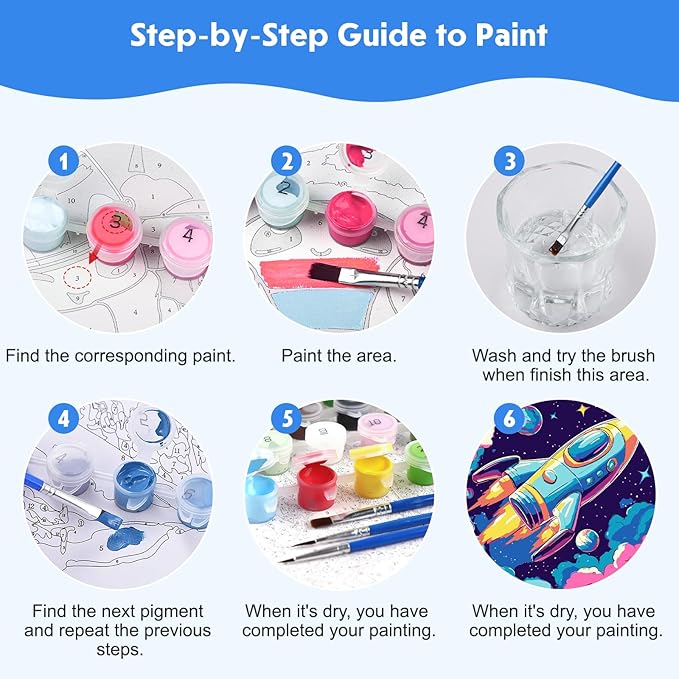 Step-by-Step Guide to Paint

1

Find the corresponding paint.

2

Paint the area.

3

Wash and try the brush when finish this area.

4

Find the next pigment and repeat the previous steps.

5

When it's dry, you have completed your painting.

6

When it's dry, you have completed your painting.