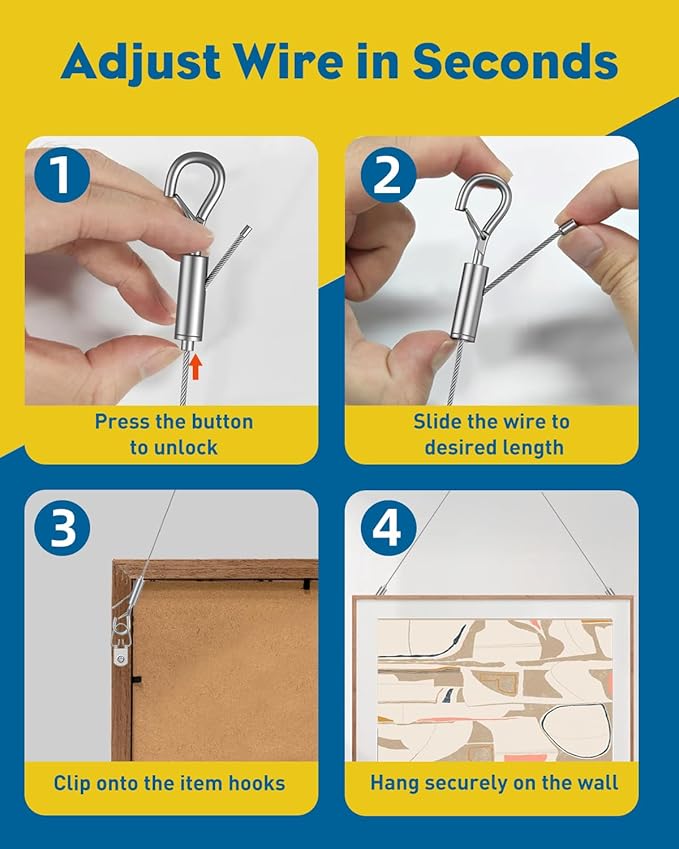 Adjust Wire in Seconds

1

Press the button to unlock

2

Slide the wire to desired length

3

Clip onto the item hooks

4

Hang securely on the wall