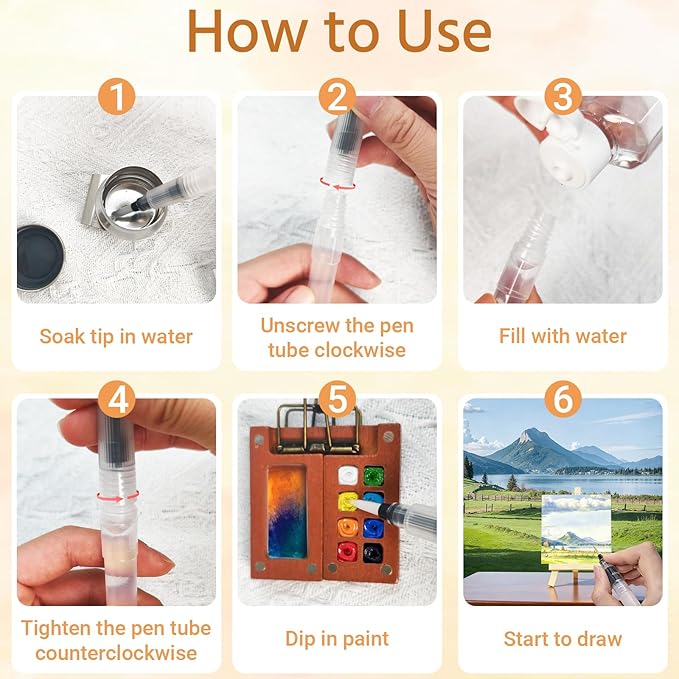 How to Use

1
Soak tip in water

2
Unscrew the pen tube clockwise

3
Fill with water

4
Tighten the pen tube counterclockwise

5
Dip in paint

6
Start to draw