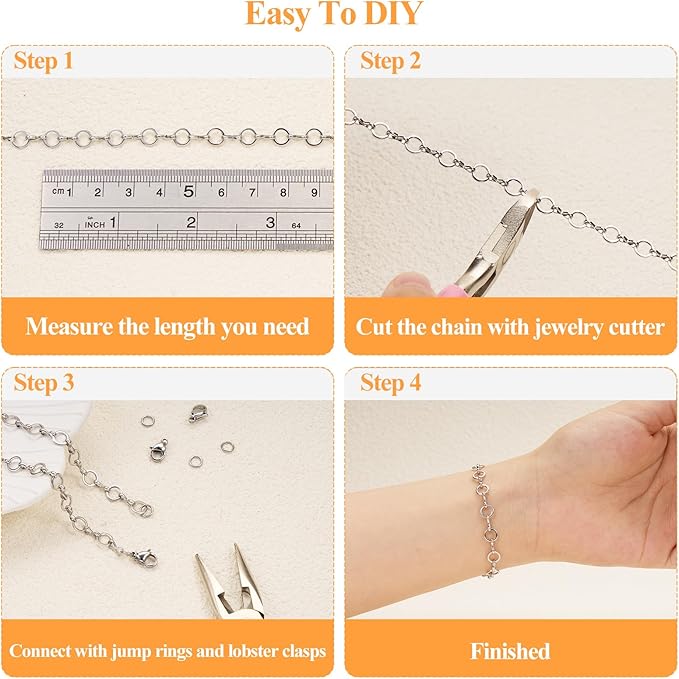 Easy To DIY

Step 1

cm 1 2 3 4 5 6 7 8 9
32 INCH 1 2 3 64

Measure the length you need

Step 2

Cut the chain with jewelry cutter

Step 3

Connect with jump rings and lobster clasps

Step 4

Finished