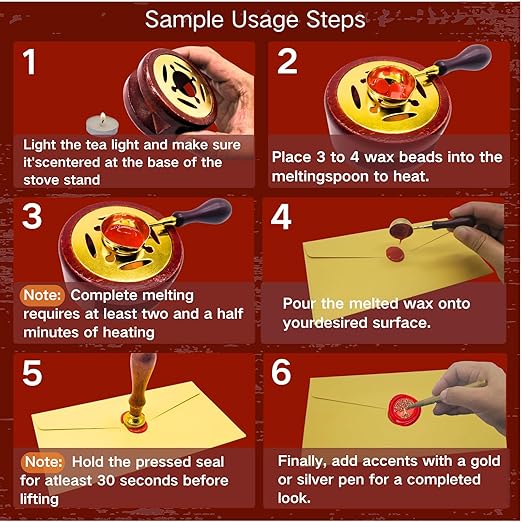 Sample Usage Steps

1

Light the tea light and make sure it'scentered at the base of the stove stand

2

Place 3 to 4 wax beads into the meltingspoon to heat.

3

Note: Complete melting requires at least two and a half minutes of heating

4

Pour the melted wax onto yourdesired surface.

5

Note: Hold the pressed seal for atleast 30 seconds before lifting

6

Finally, add accents with a gold or silver pen for a completed look.