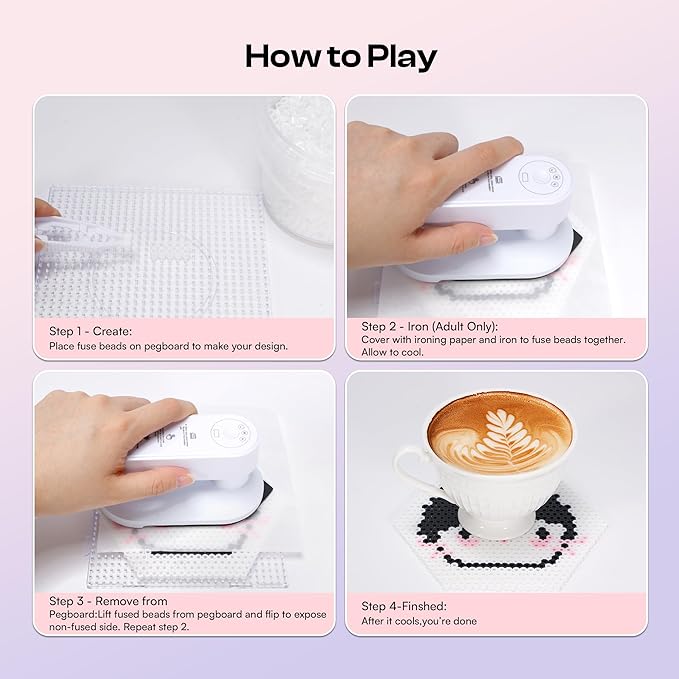 How to Play

Step 1 - Create:
Place fuse beads on pegboard to make your design.

Step 2 - Iron (Adult Only):
Cover with ironing paper and iron to fuse beads together. Allow to cool.

Step 3 - Remove from
Pegboard:Lift fused beads from pegboard and flip to expose non-fused side. Repeat step 2.

Step 4-Finshed:
After it cools,you're done