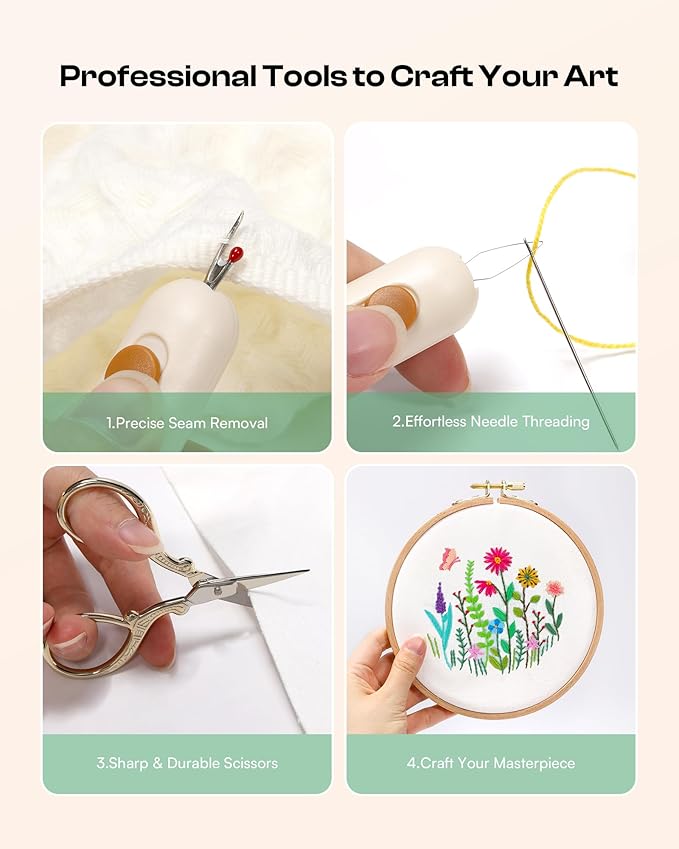 Professional Tools to Craft Your Art

1.Precise Seam Removal

2.Effortless Needle Threading

3.Sharp & Durable Scissors

4.Craft Your Masterpiece