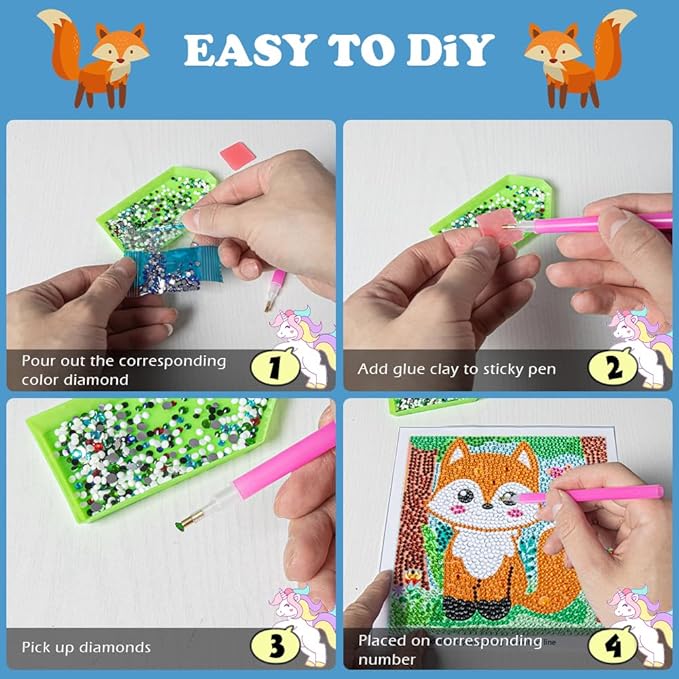 EASY TO DiY

Pour out the corresponding color diamond

1

Add glue clay to sticky pen

2

Pick up diamonds

3

Placed on corresponding number

4